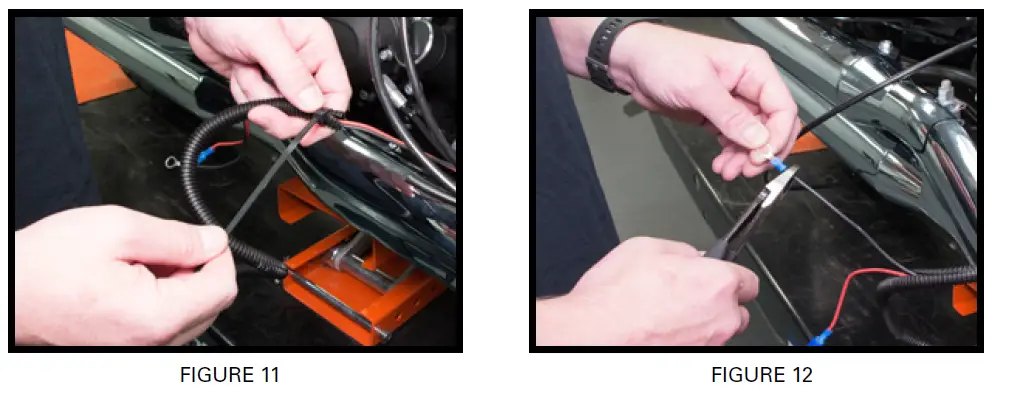 FIGURE 11

FIGURE 12