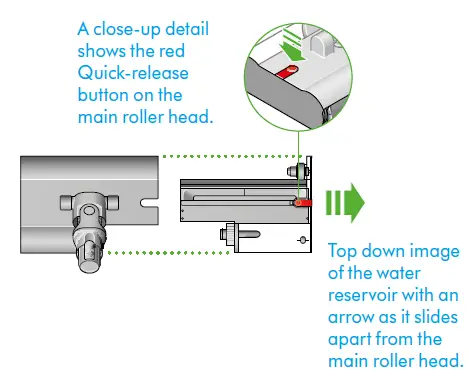 A close-up detail shows the red Quick-release button on the main roller head.

Top down image of the water reservoir with an arrow as it slides apart from the main roller head.