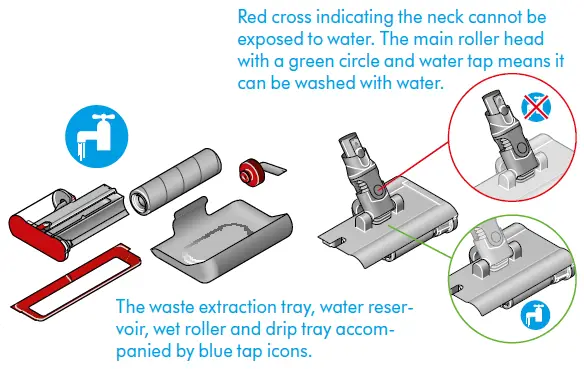 Red cross indicating the neck cannot be exposed to water. The main roller head with a green circle and water tap means it can be washed with water.

The waste extraction tray, water reservoir, wet roller and drip tray accompanied by blue tap icons.