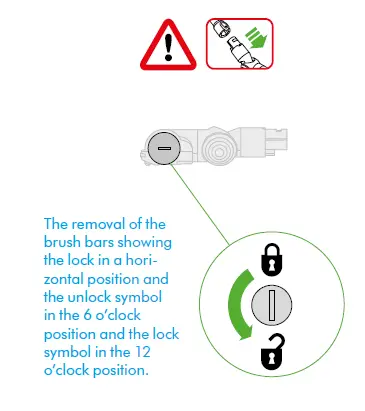 The removal of the brush bars showing the lock in a horizontal position and the unlock symbol in the 6 o'clock position and the lock symbol in the 12 o'clock position.