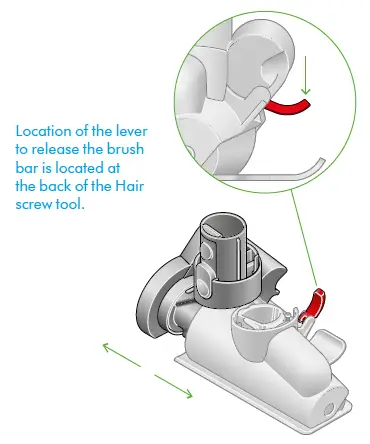 Location of the lever to release the brush bar is located at the back of the Hair screw tool.