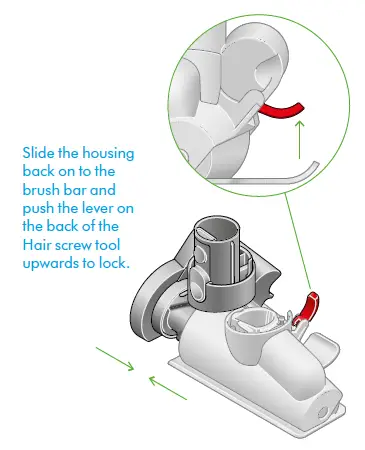 Slide the housing back on to the brush bar and push the lever on the back of the Hair screw tool upwards to lock.