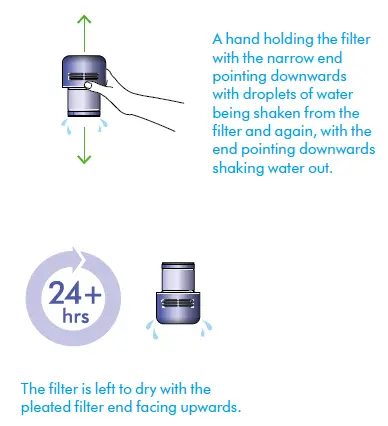 A hand holding the filter with the narrow end pointing downwards with droplets of water being shaken from the filter and again, with the end pointing downwards shaking water out.

24+
hrs

The filter is left to dry with the pleated filter end facing upwards.