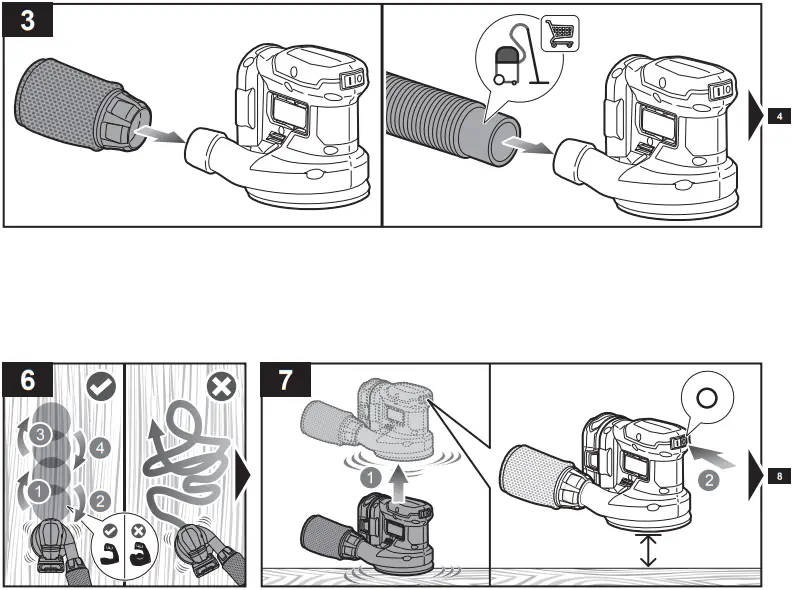 3

4

6

3

4

1

2

7

1

2

8