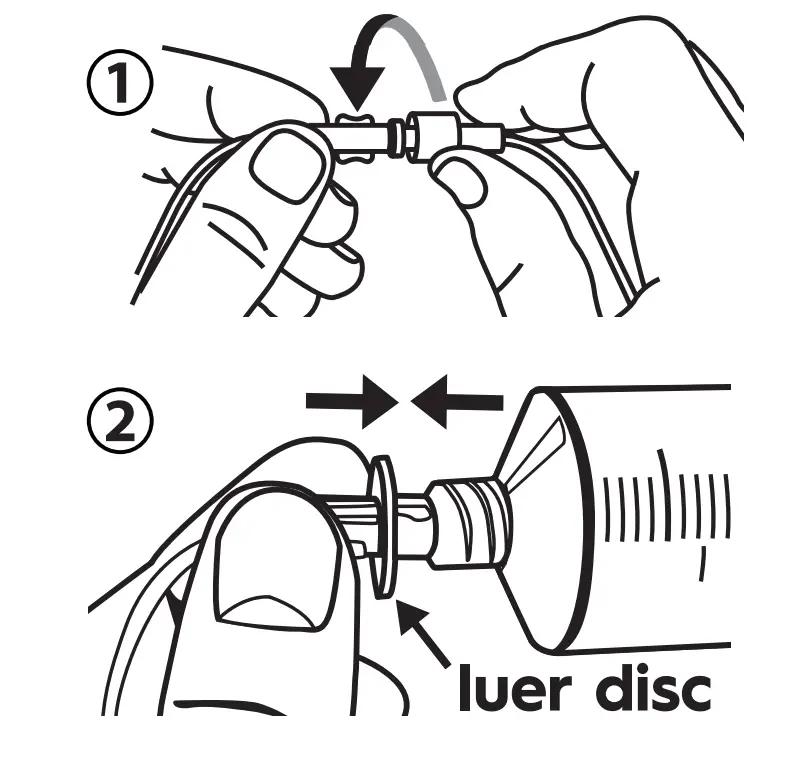 1

2

luer disc