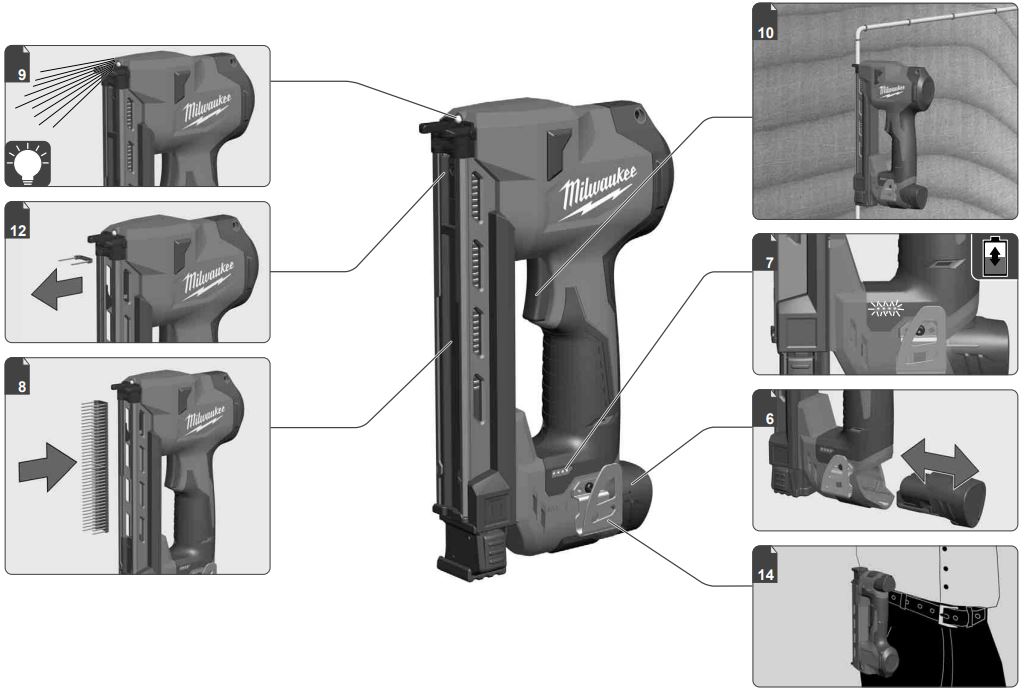 9
Milwaukee
12
Milwaukee
8
Milwaukee
Milwaukee
10
Milwaukee
7
6
14