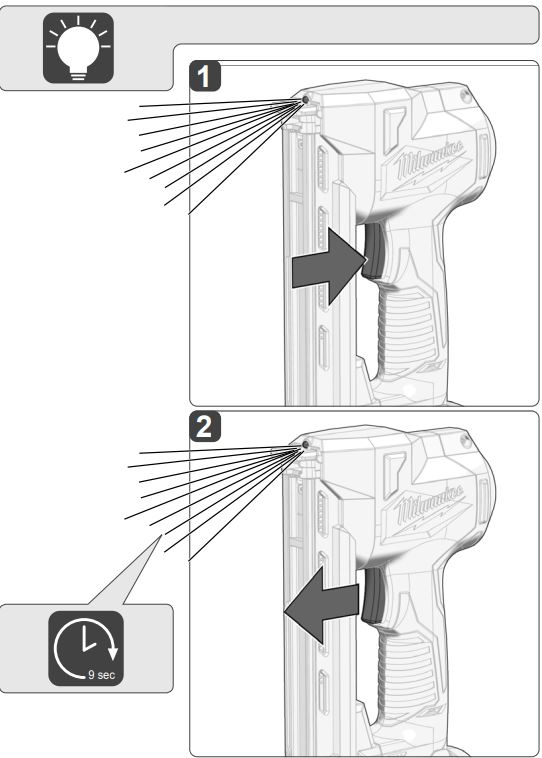 1

Milwaukee

2

Milwaukee

9 sec