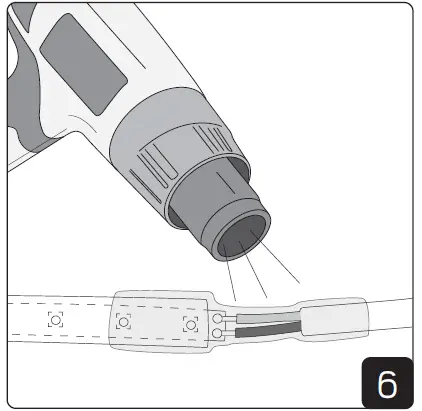 6