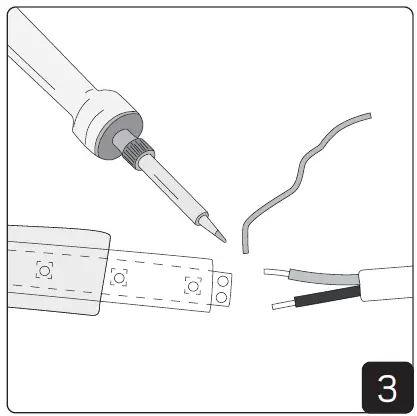 3