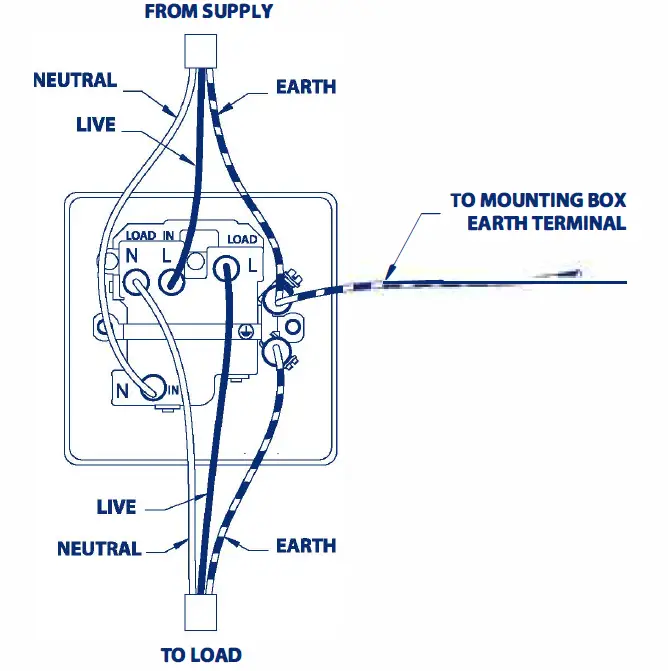 FROM SUPPLY

NEUTRAL

EARTH

LIVE

TO MOUNTING BOX EARTH TERMINAL

LOAD IN

LOAD

N L

L

N IN

LIVE

NEUTRAL

EARTH

TO LOAD