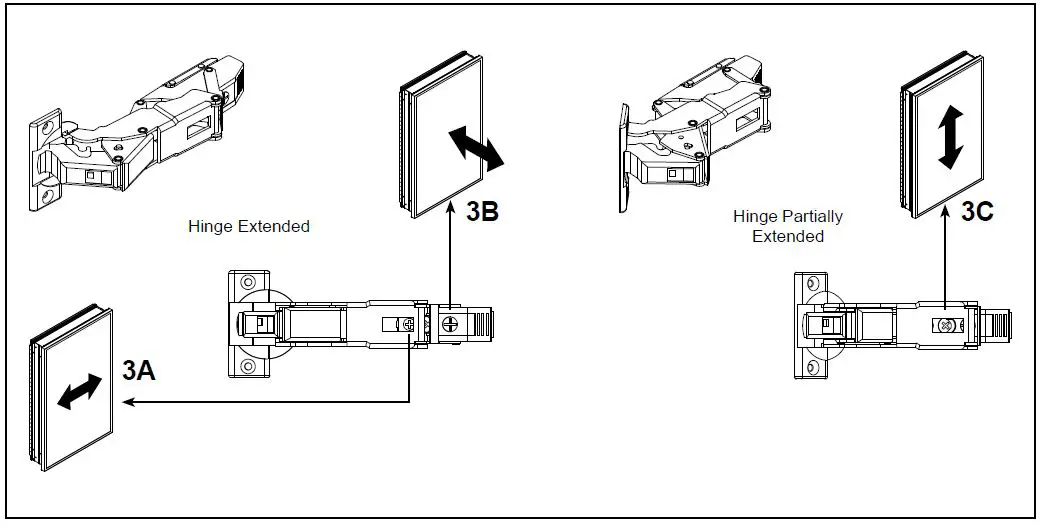 Hinge Extended

3B

3A

Hinge Partially Extended

3C