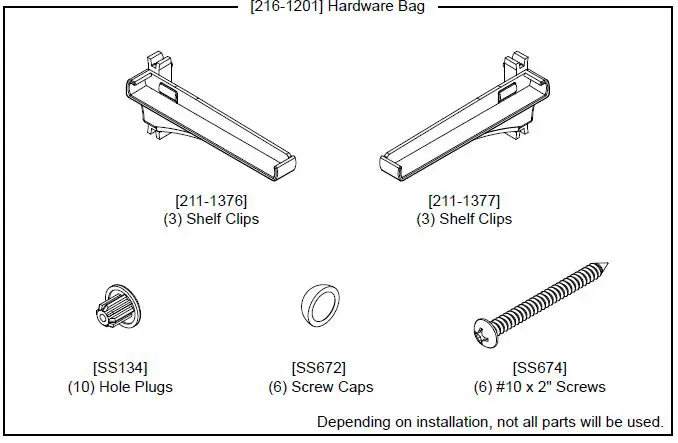 [216-1201] Hardware Bag

[211-1376]
(3) Shelf Clips

[211-1377]
(3) Shelf Clips

[SS134]
(10) Hole Plugs

[SS672]
(6) Screw Caps

[SS674]
(6) #10 x 2" Screws

Depending on installation, not all parts will be used.