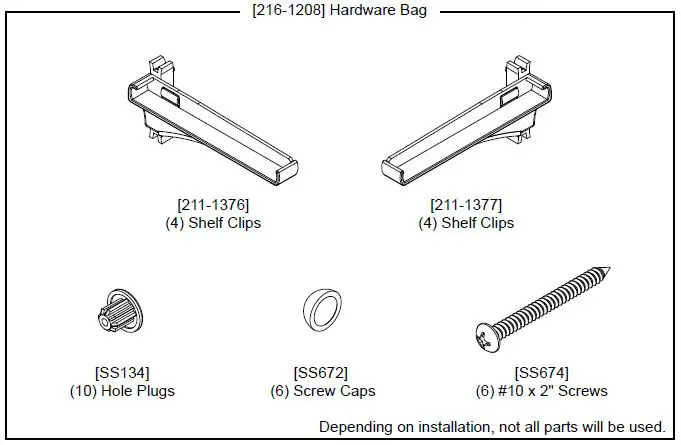 [216-1208] Hardware Bag

[211-1376]
(4) Shelf Clips

[211-1377]
(4) Shelf Clips

[SS134]
(10) Hole Plugs

[SS672]
(6) Screw Caps

[SS674]
(6) #10 x 2" Screws

Depending on installation, not all parts will be used.