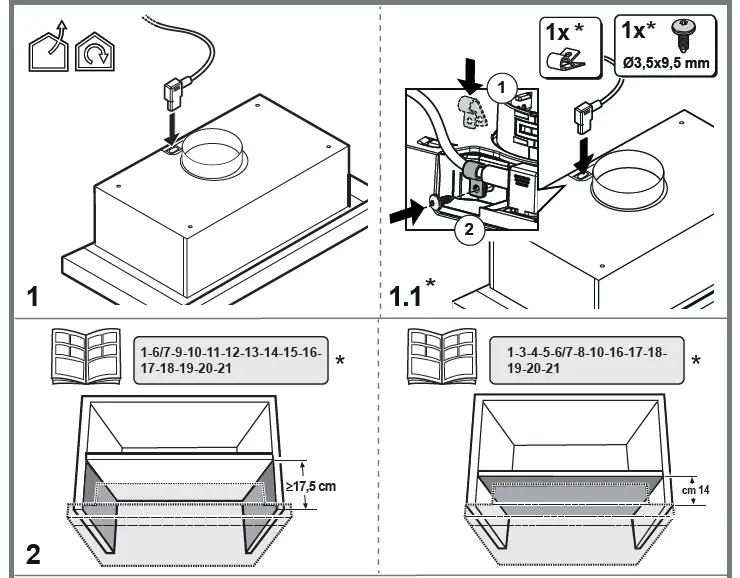 1

1x *

1x*

Ø3,5x9,5 mm

1

2

1.1*

1-6/7-9-10-11-12-13-14-15-16-17-18-19-20-21

*

≥17,5 cm

2

1-3-4-5-6/7-8-10-16-17-18-19-20-21

*

cm 14