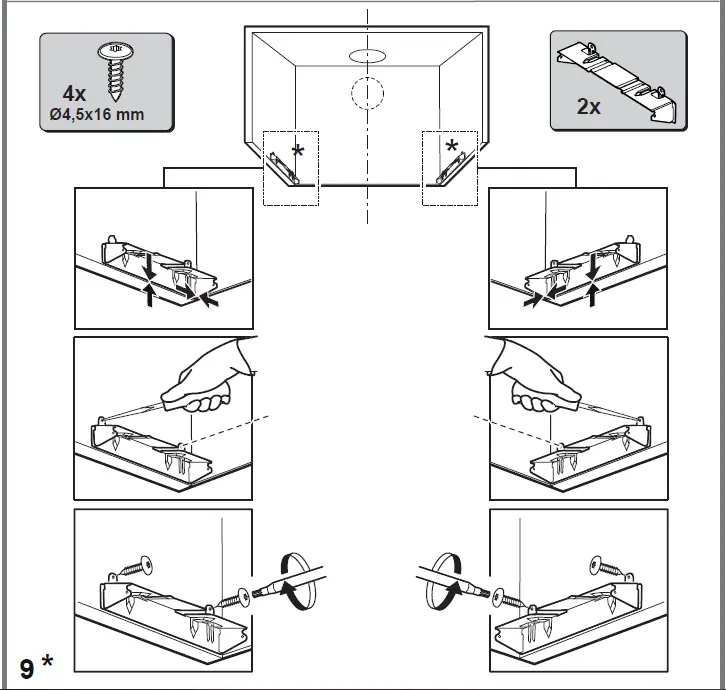 4x
Ø4,5x16 mm

2x

*

*

9 *