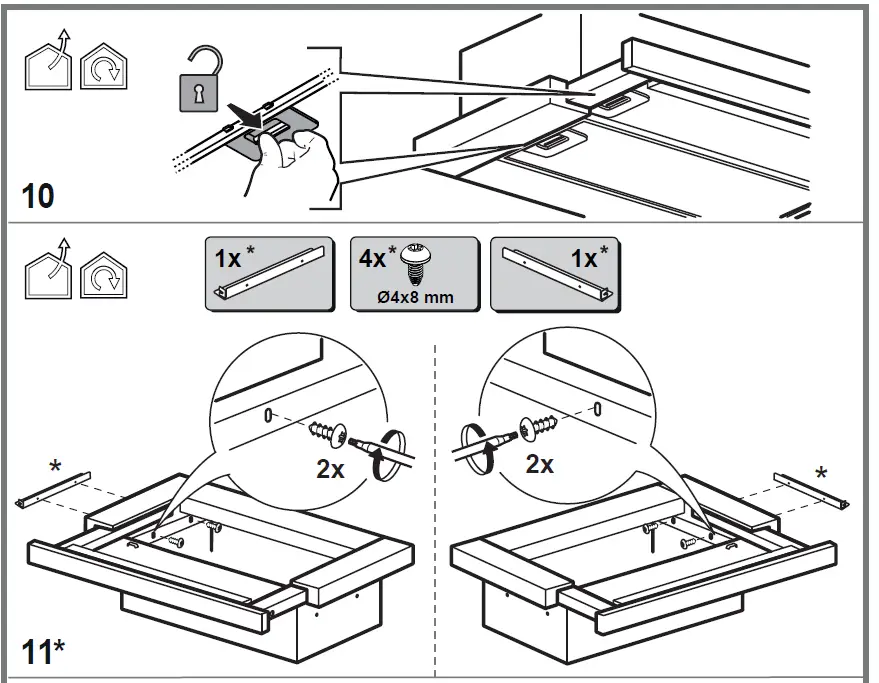 10

1x*

4x*

Ø4x8 mm

1x*

*

2x

2x

*

11*