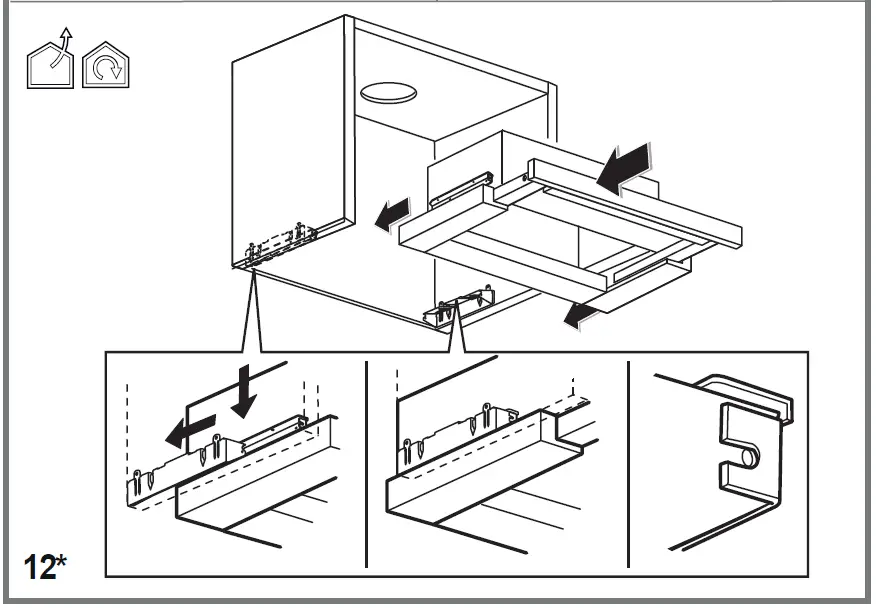 12*