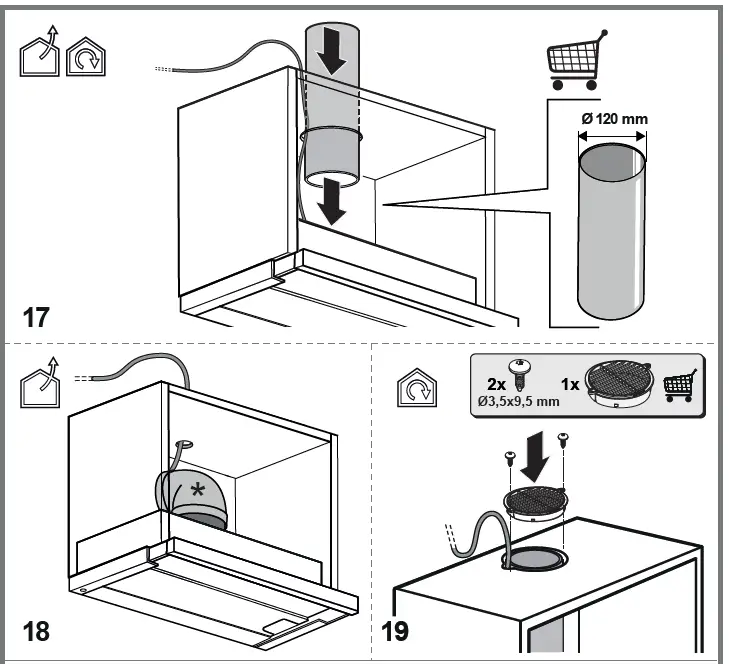 Ø 120 mm

17

*

18

2x
Ø3,5x9,5 mm
1x

19