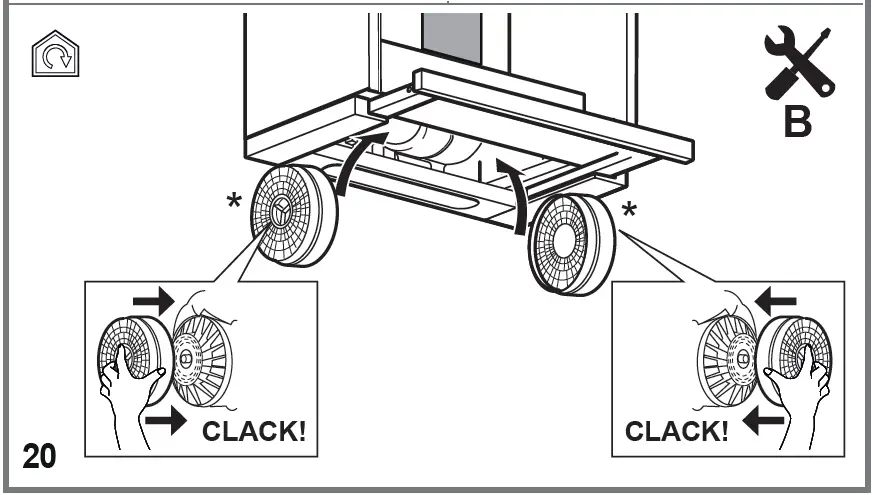 B

*

*

CLACK!

CLACK!

20