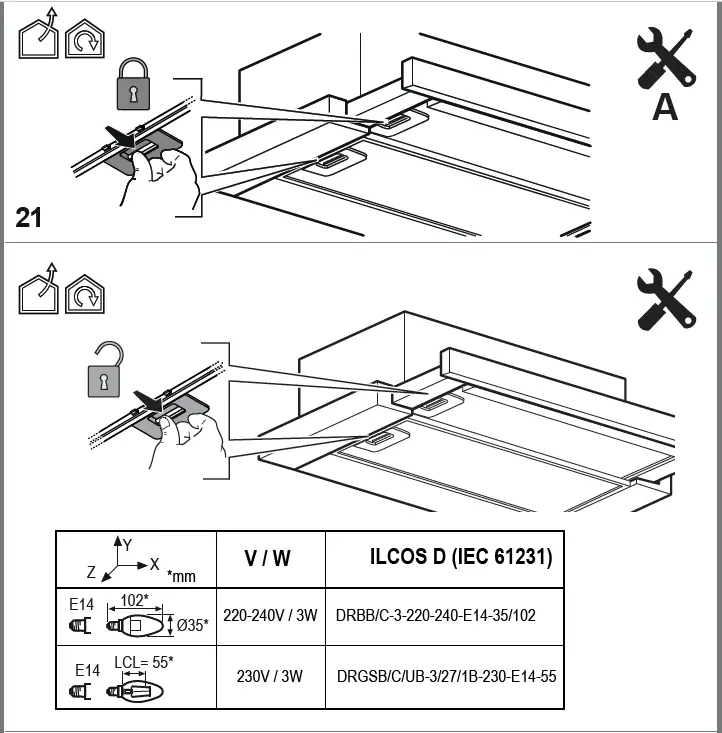 A

21

| Y Z X *mm | V / W | ILCOS D (IEC 61231) |
|---|---|---|
| E14 102* Ø35* | 220-240V / 3W | DRBB/C-3-220-240-E14-35/102 |
| E14 LCL= 55* | 230V / 3W | DRGSB/C/UB-3/27/1B-230-E14-55 |