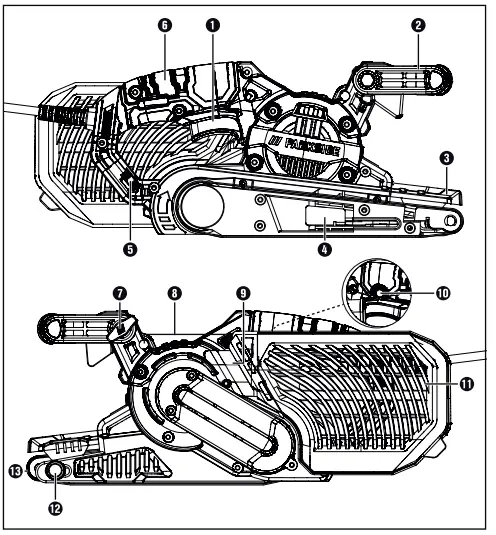 6
1
2
PARKSIDE
3
5
4
7
8
9
10
11
13
12