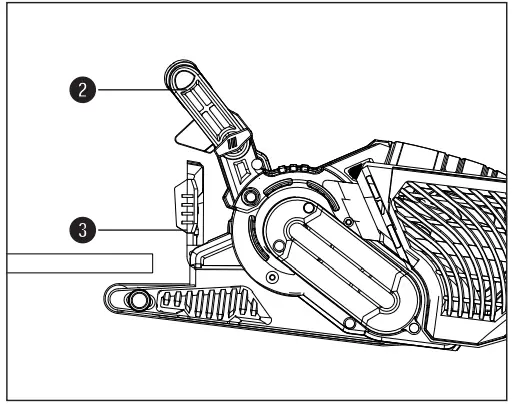 2

3