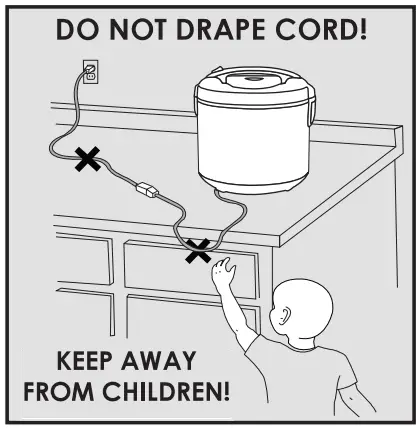 DO NOT DRAPE CORD!

KEEP AWAY FROM CHILDREN!