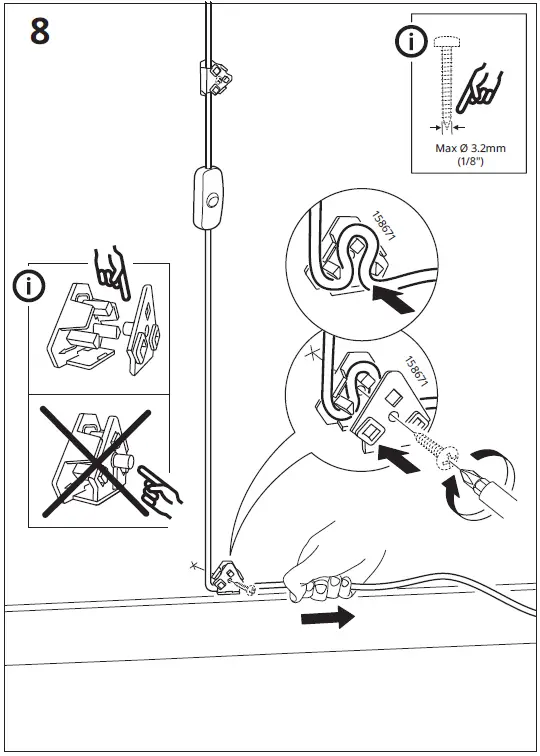 8

Max Ø 3.2mm (1/8")

158671

158671