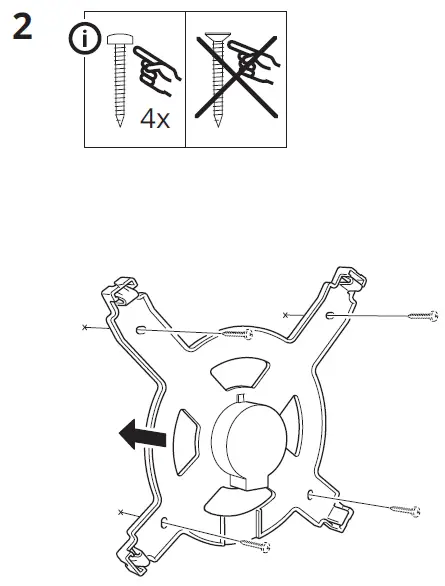 2

i

4x