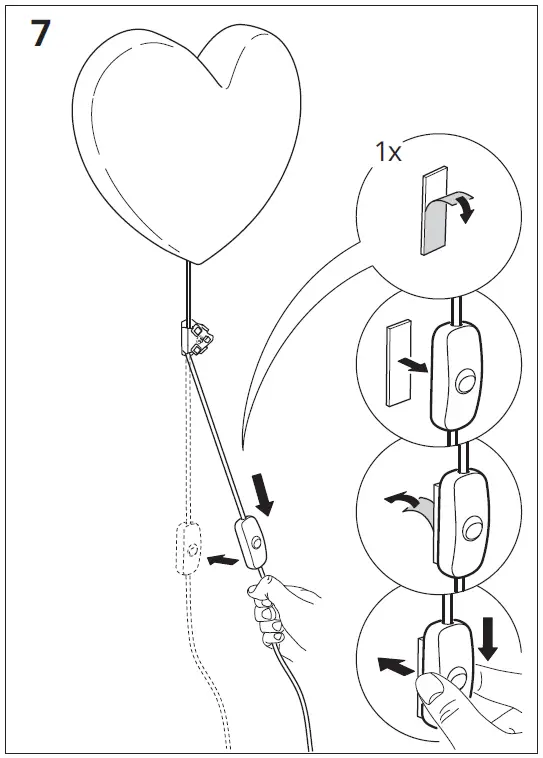 7

1x