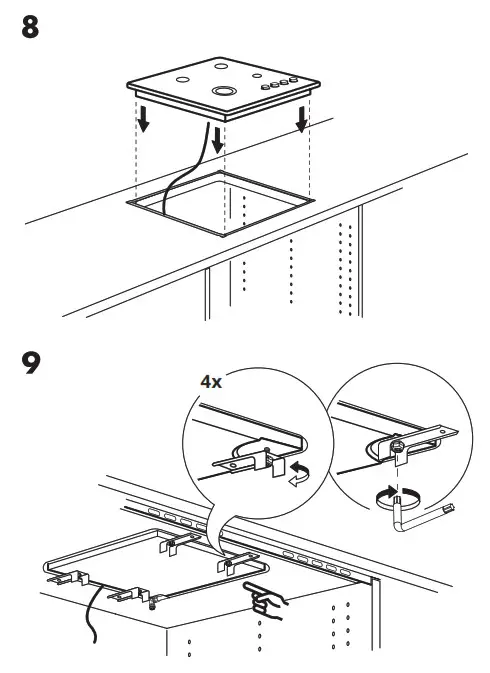 8

9

4x