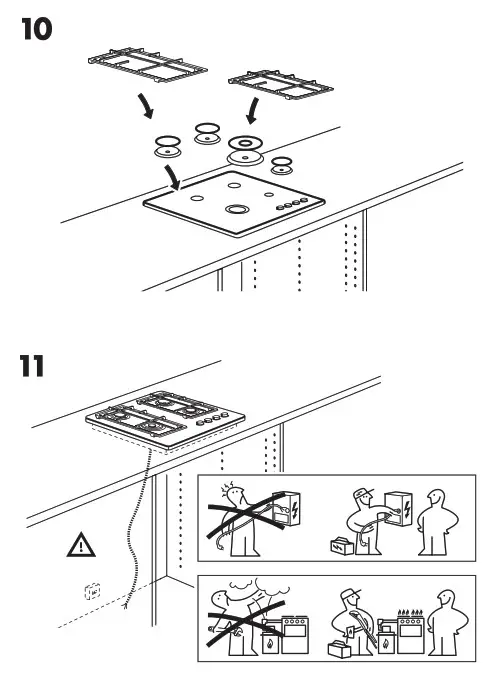 10

11