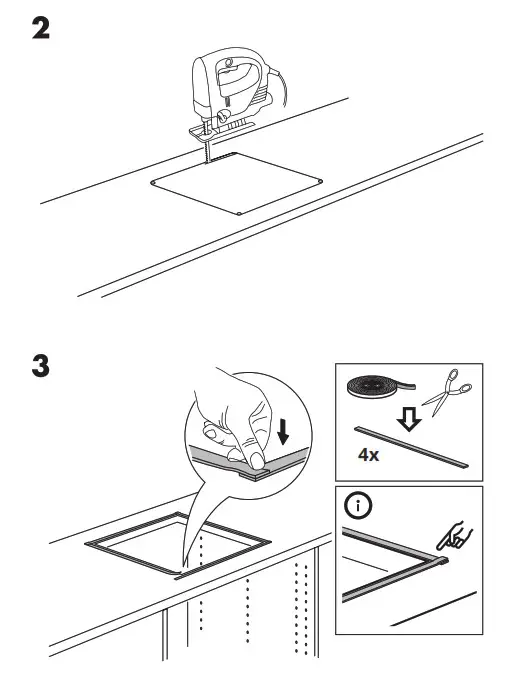 2

3

4x

i