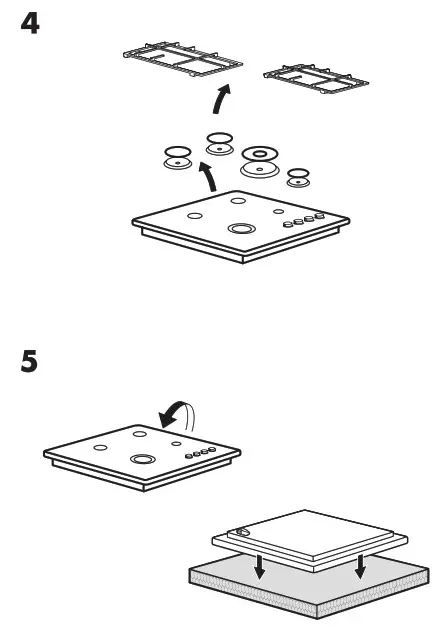 4

5