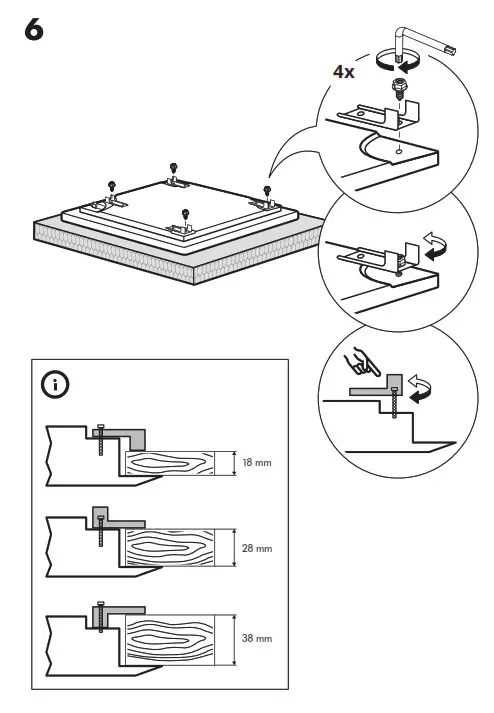 6

4x

i

18 mm

28 mm

38 mm