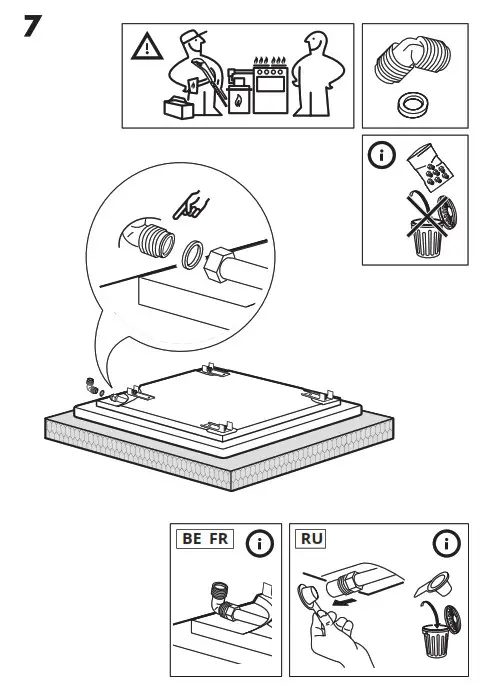 7

BE FR

RU