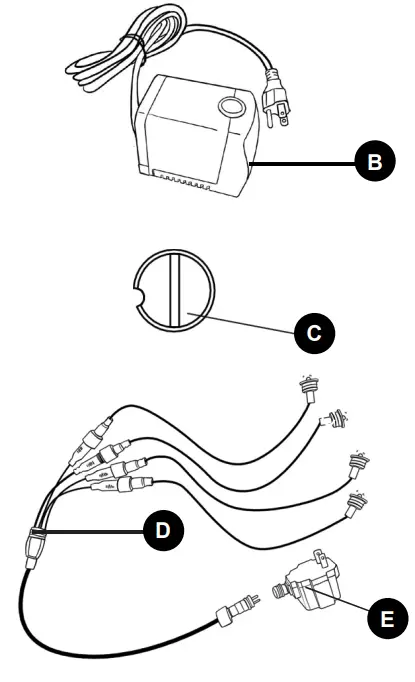 B

C

D

E