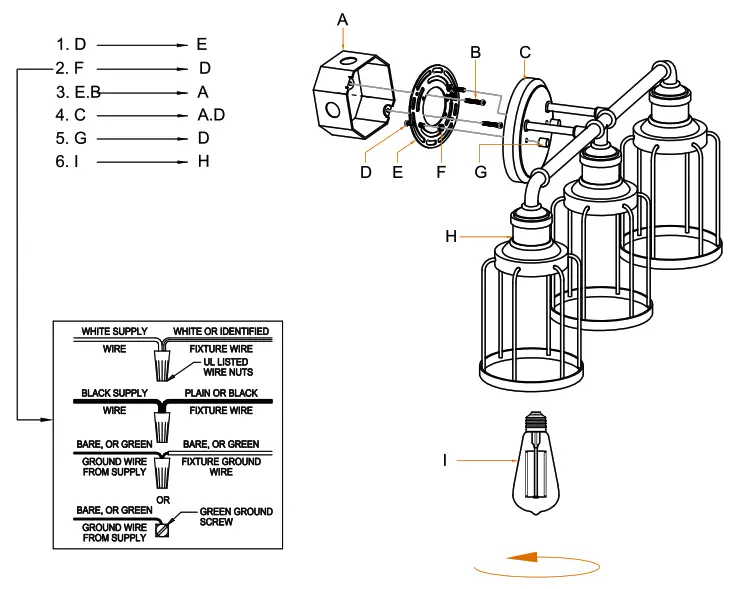 1. D → E
2. F → D
3. E.B → A
4. C → A.D
5. G → D
6. I → H

A
B
C
D
E
F
G
H
I

WHITE SUPPLY WIRE
WHITE OR IDENTIFIED FIXTURE WIRE
UL LISTED WIRE NUTS
BLACK SUPPLY WIRE
PLAIN OR BLACK FIXTURE WIRE
BARE, OR GREEN GROUND WIRE FROM SUPPLY
BARE, OR GREEN FIXTURE GROUND WIRE
OR
BARE, OR GREEN GROUND WIRE FROM SUPPLY
GREEN GROUND SCREW