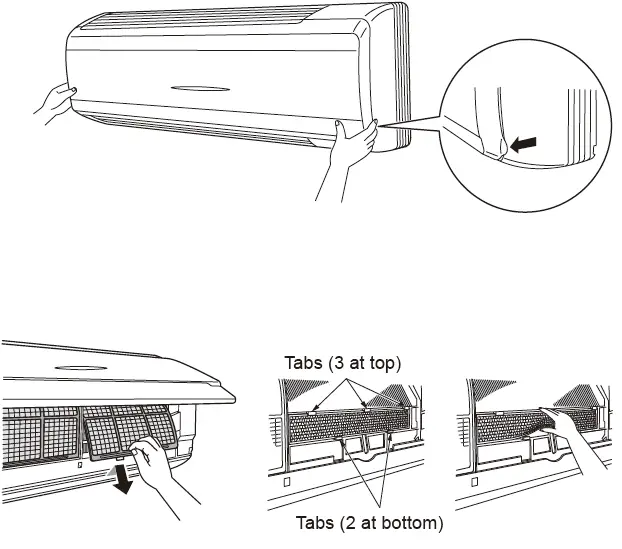 Tabs (3 at top)

Tabs (2 at bottom)