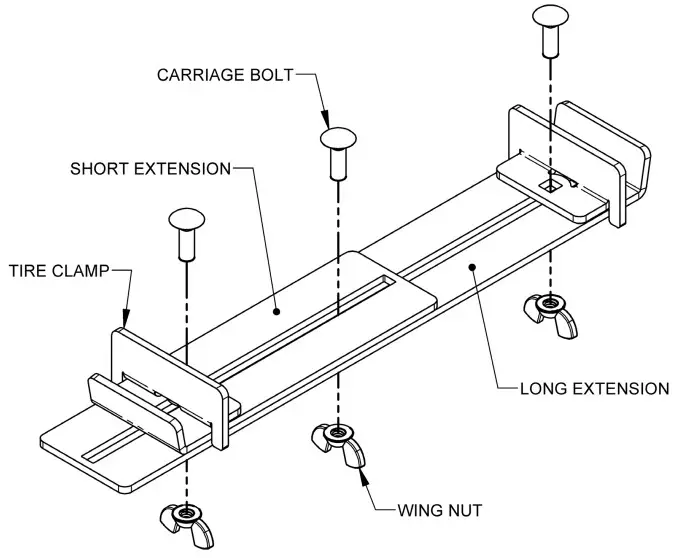 CARRIAGE BOLT
SHORT EXTENSION
TIRE CLAMP
LONG EXTENSION
WING NUT