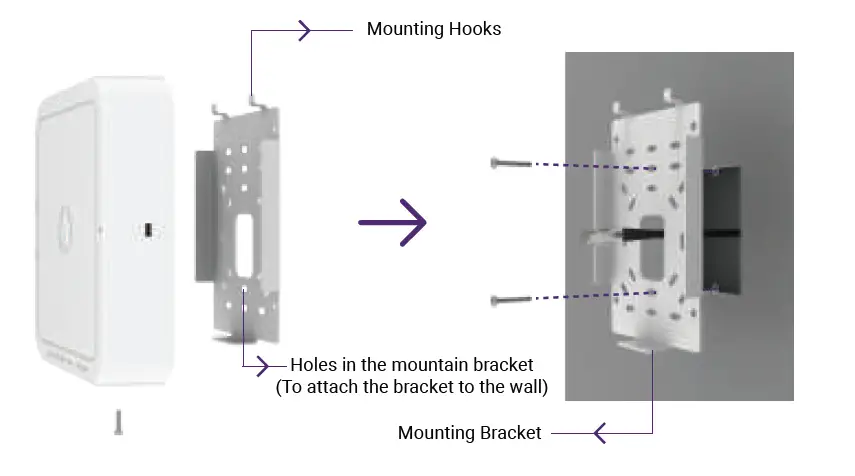 Mounting Hooks

Holes in the mountain bracket
(To attach the bracket to the wall)

Mounting Bracket