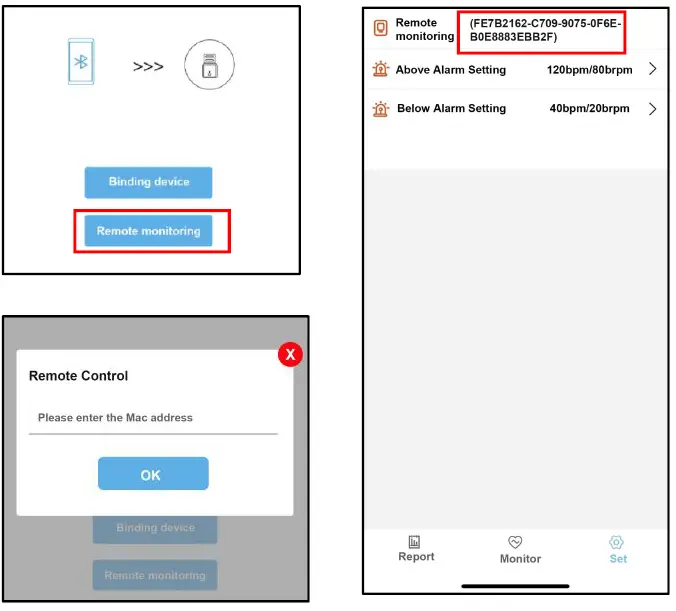 >>>

Binding device

Remote monitoring

X

Remote Control

Please enter the Mac address

OK

Binding device

Remote monitoring

Remote monitoring (FE7B2162-C709-9075-0F6E-B0E8883EBB2F)

Above Alarm Setting 120bpm/80brpm >

Below Alarm Setting 40bpm/20brpm >

Report

Monitor

Set