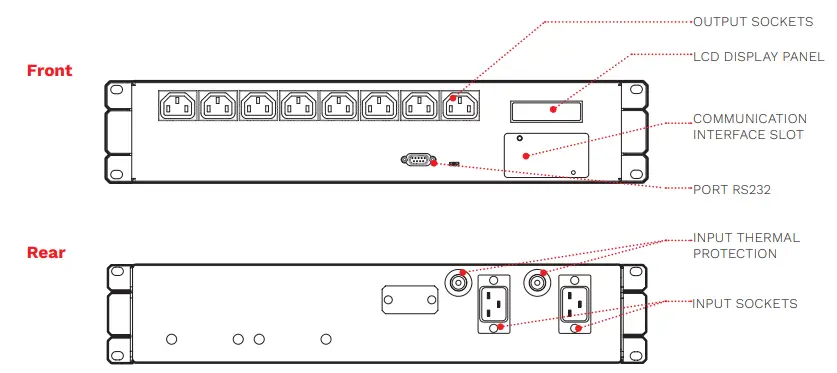 Front

OUTPUT SOCKETS

LCD DISPLAY PANEL

COMMUNICATION INTERFACE SLOT

PORT RS232

Rear

INPUT THERMAL PROTECTION

INPUT SOCKETS