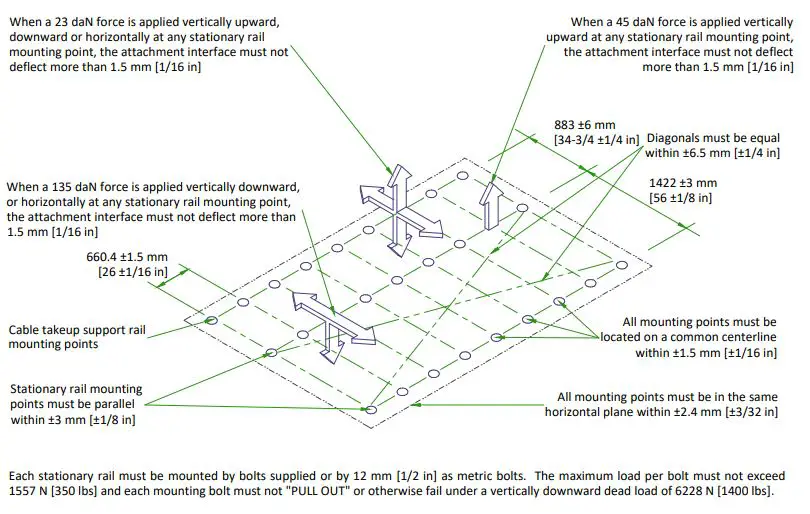 When a 23 daN force is applied vertically upward, downward or horizontally at any stationary rail mounting point, the attachment interface must not deflect more than 1.5 mm [1/16 in]

When a 45 daN force is applied vertically upward at any stationary rail mounting point, the attachment interface must not deflect more than 1.5 mm [1/16 in]

883 ±6 mm
[34-3/4 ±1/4 in]

Diagonals must be equal within ±6.5 mm [±1/4 in]

1422 ±3 mm
[56 ±1/8 in]

When a 135 daN force is applied vertically downward, or horizontally at any stationary rail mounting point, the attachment interface must not deflect more than 1.5 mm [1/16 in]

660.4 ±1.5 mm
[26 ±1/16 in]

Cable takeup support rail mounting points

All mounting points must be located on a common centerline within ±1.5 mm [±1/16 in]

Stationary rail mounting points must be parallel within ±3 mm [±1/8 in]

All mounting points must be in the same horizontal plane within ±2.4 mm [±3/32 in]

Each stationary rail must be mounted by bolts supplied or by 12 mm [1/2 in] as metric bolts. The maximum load per bolt must not exceed 1557 N [350 lbs] and each mounting bolt must not "PULL OUT" or otherwise fail under a vertically downward dead load of 6228 N [1400 lbs].