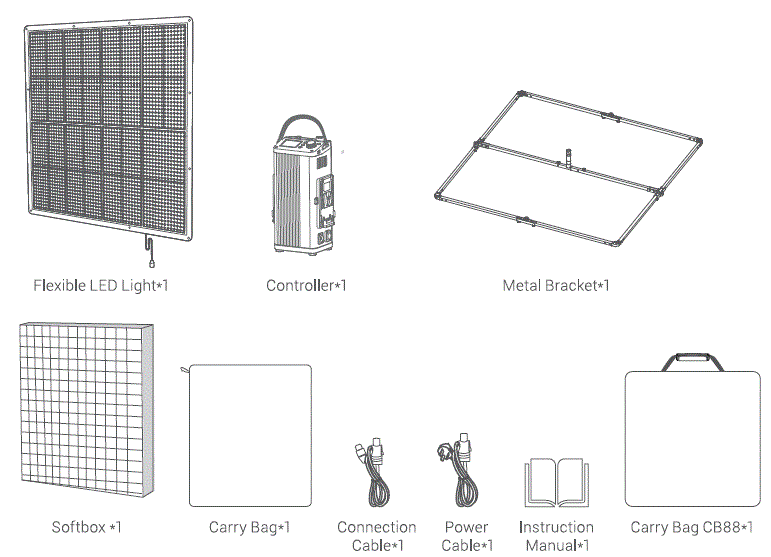 Flexible LED Light*1

Controller*1

Metal Bracket*1

Softbox *1

Carry Bag*1

Connection Cable*1

Power Cable*1

Instruction Manual*1

Carry Bag CB88*1