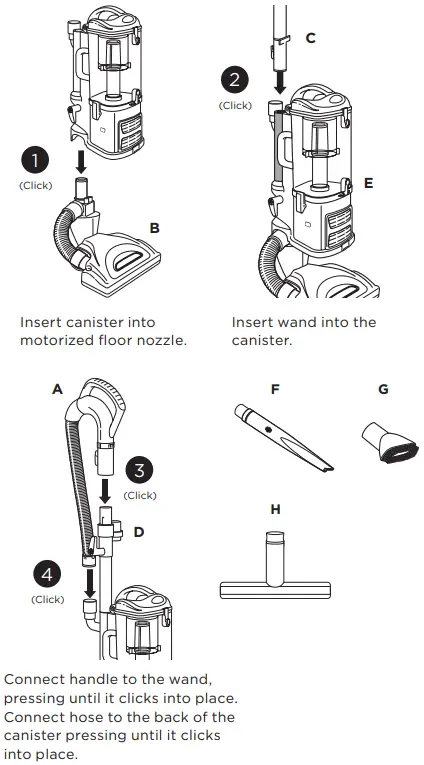 1
(Click)
B

Insert canister into motorized floor nozzle.

C
2
(Click)
E

Insert wand into the canister.

A
3
(Click)
D
4
(Click)

Connect handle to the wand, pressing until it clicks into place. Connect hose to the back of the canister pressing until it clicks into place.

F
G
H