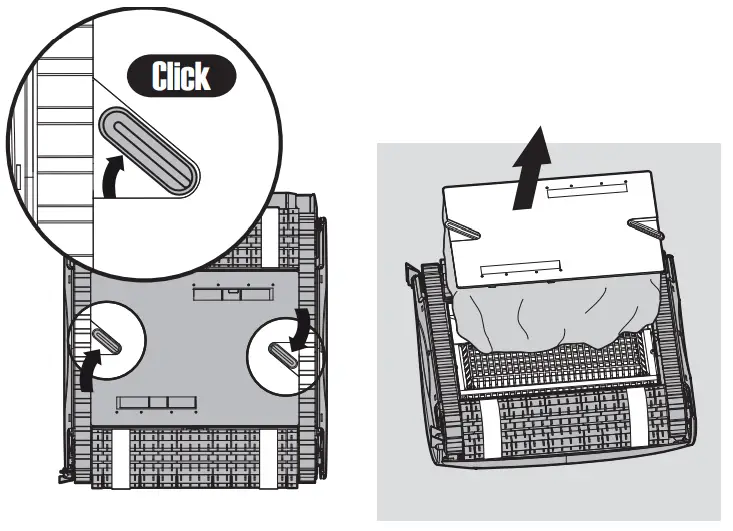 Click