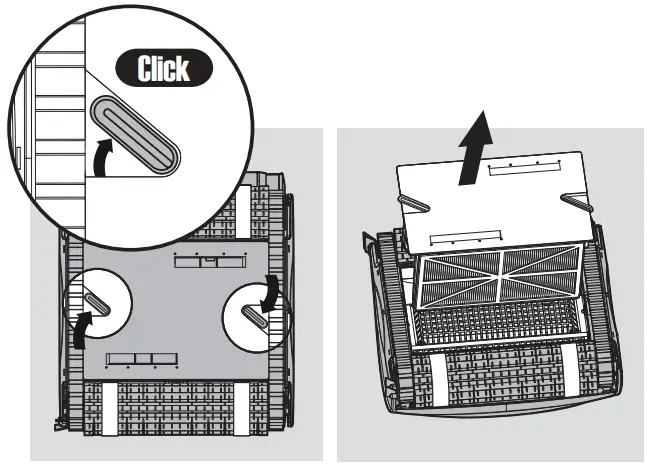 Click