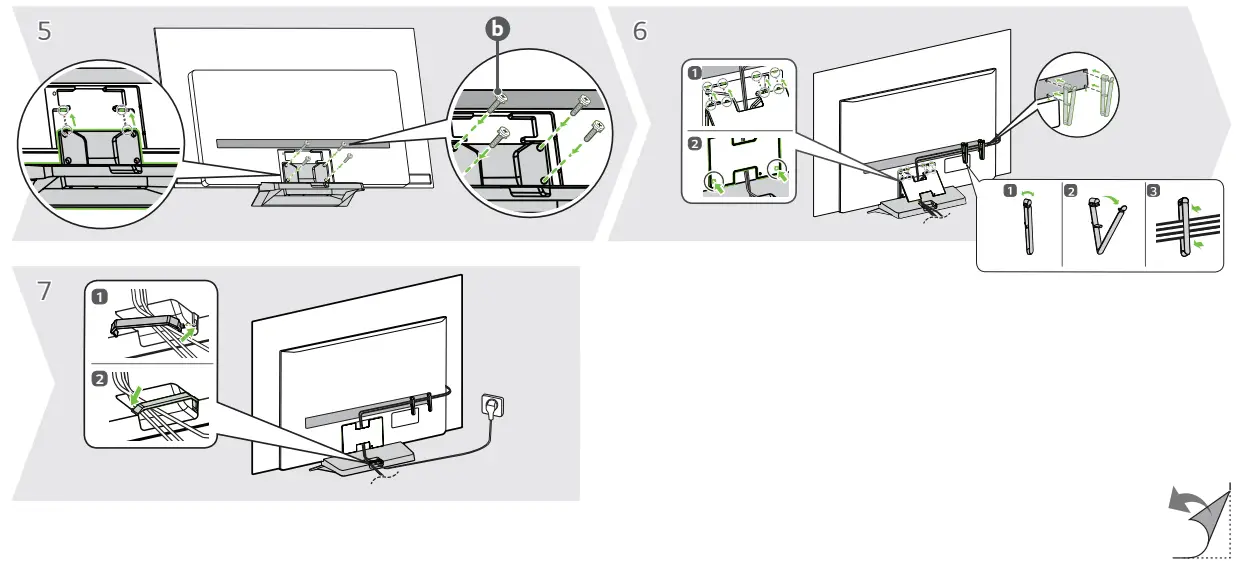 5

b

6

1

2

1

2

3

7

1

2