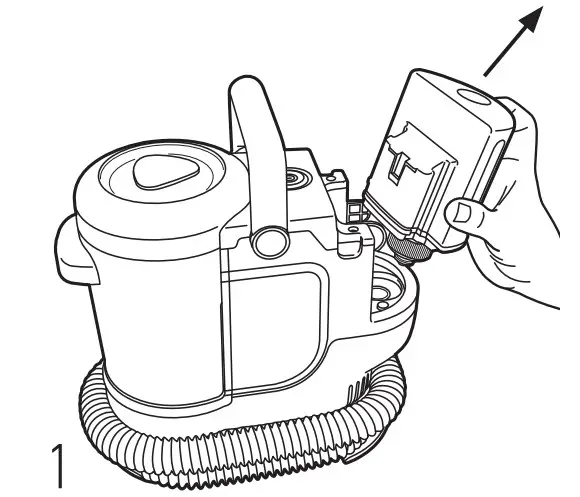 1